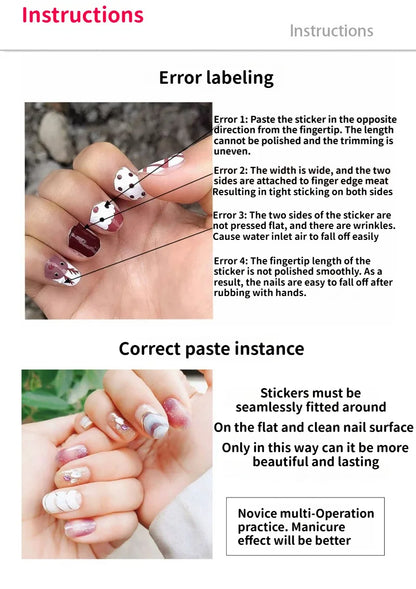 Instructions

Instructions

Error labeling

Error 1: Paste the sticker in the opposite direction from the fingertip. The length cannot be polished and the trimming is uneven.

Error 2: The width is wide, and the two sides are attached to finger edge meat Resulting in tight sticking on both sides

Error 3: The two sides of the sticker are not pressed flat, and there are wrinkles. Cause water inlet air to fall off easily

Error 4: The fingertip length of the sticker is not polished smoothly. As a result, the nails are easy to fall off after rubbing with hands.

Correct paste instance

Stickers must be seamlessly fitted around

On the flat and clean nail surface

Only in this way can it be more beautiful and lasting

Novice multi-Operation practice. Manicure effect will be better