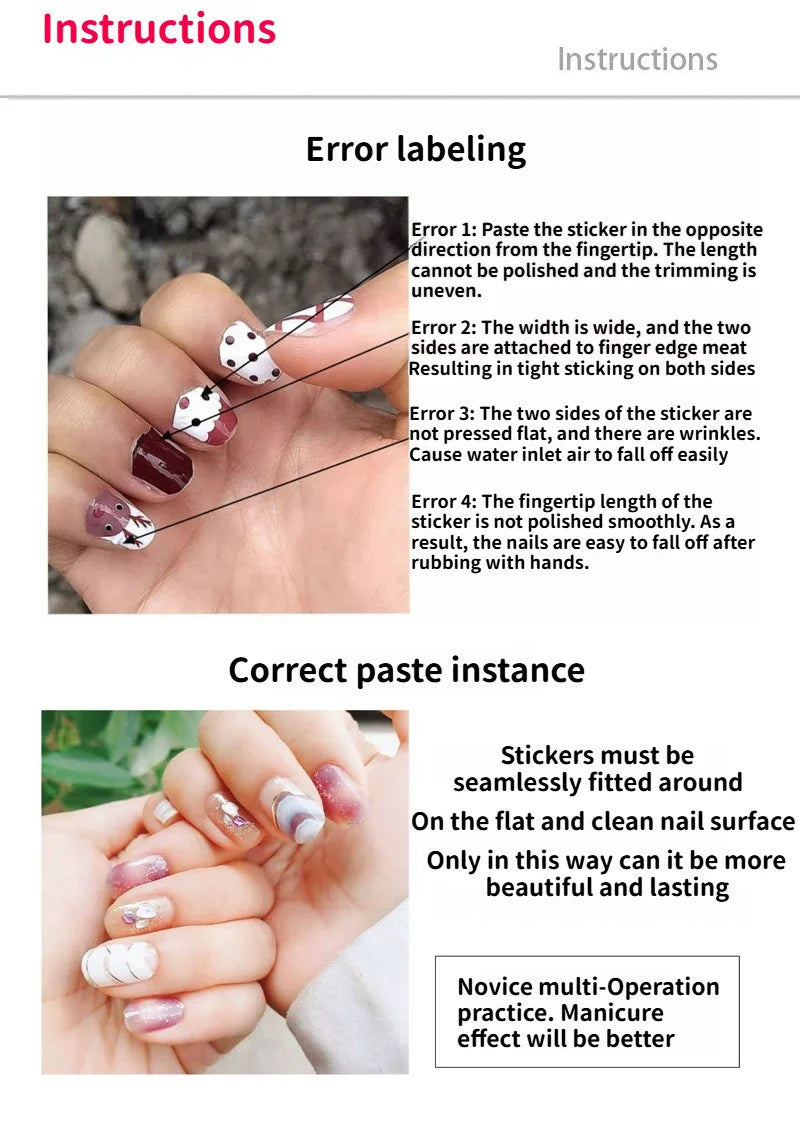 Instructions

Instructions

Error labeling

Error 1: Paste the sticker in the opposite direction from the fingertip. The length cannot be polished and the trimming is uneven.

Error 2: The width is wide, and the two sides are attached to finger edge meat Resulting in tight sticking on both sides

Error 3: The two sides of the sticker are not pressed flat, and there are wrinkles. Cause water inlet air to fall off easily

Error 4: The fingertip length of the sticker is not polished smoothly. As a result, the nails are easy to fall off after rubbing with hands.

Correct paste instance

Stickers must be seamlessly fitted around

On the flat and clean nail surface

Only in this way can it be more beautiful and lasting

Novice multi-Operation practice. Manicure effect will be better